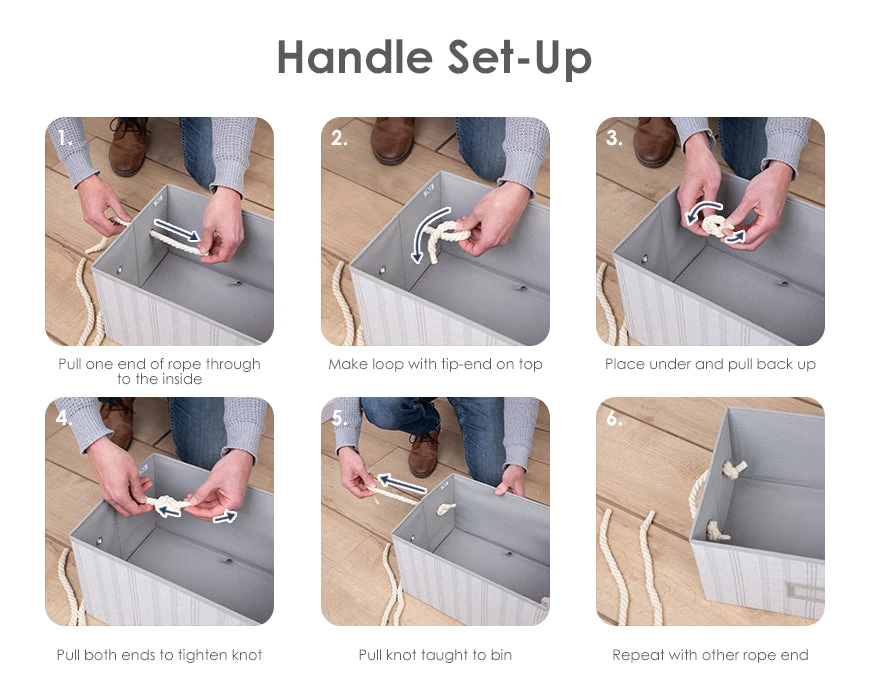 Handle Set-Up

1.

Pull one end of rope through to the inside

2.

Make loop with tip-end on top

3.

Place under and pull back up

4.

Pull both ends to tighten knot

5.

Pull knot taught to bin

6.

Repeat with other rope end